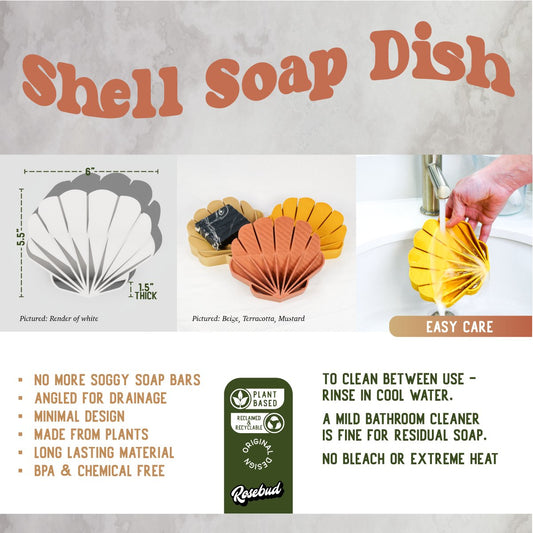 Shell Soap Dish

6"

5.5"

1.5" THICK

Pictured: Render of white

Pictured: Beige, Terracotta, Mustard

EASY CARE

- NO MORE SOGGY SOAP BARS
- ANGLED FOR DRAINAGE
- MINIMAL DESIGN
- MADE FROM PLANTS
- LONG LASTING MATERIAL
- BPA & CHEMICAL FREE

PLANT BASED

RECLAIMED & RECYCLABLE

ORIGINAL DESIGN

Rosebud

TO CLEAN BETWEEN USE - RINSE IN COOL WATER.

A MILD BATHROOM CLEANER IS FINE FOR RESIDUAL SOAP.

NO BLEACH OR EXTREME HEAT